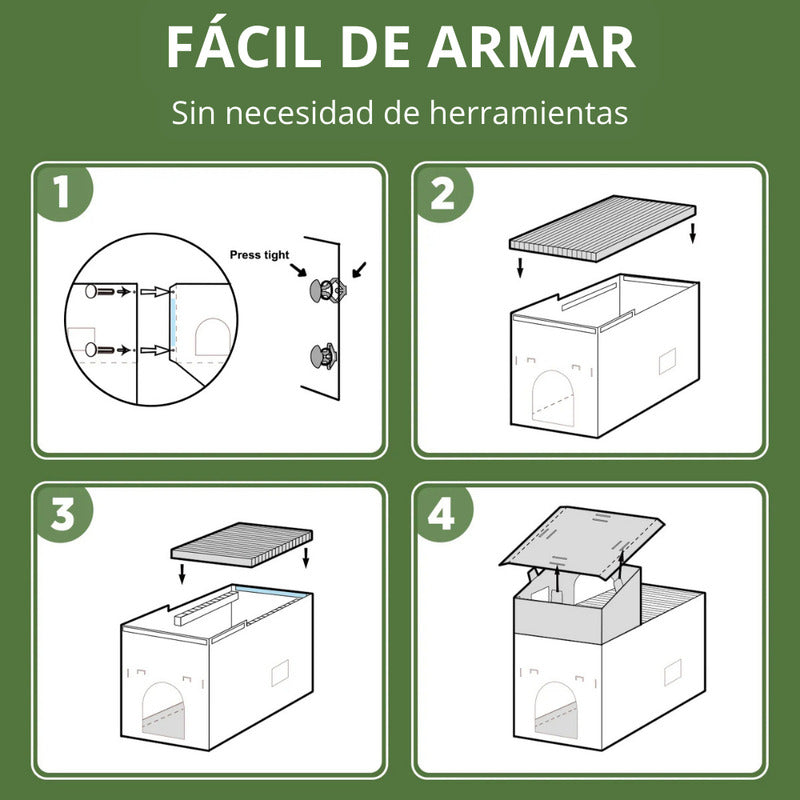 FÁCIL DE ARMAR

Sin necesidad de herramientas

1

Press tight

2

3

4